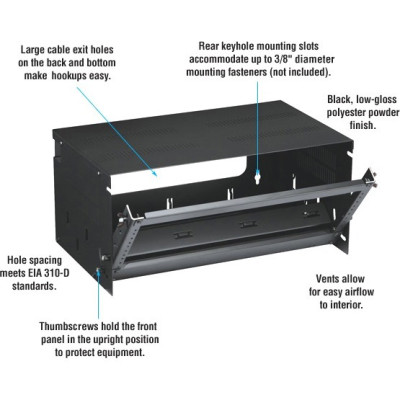 Large cable exit holes on the back and bottom make hookups easy.

Rear keyhole mounting slots accommodate up to 3/8" diameter mounting fasteners (not included).

Black, low-gloss polyester powder finish.

Hole spacing meets EIA 310-D standards.

Vents allow for easy airflow to interior.

Thumbscrews hold the front panel in the upright position to protect equipment.