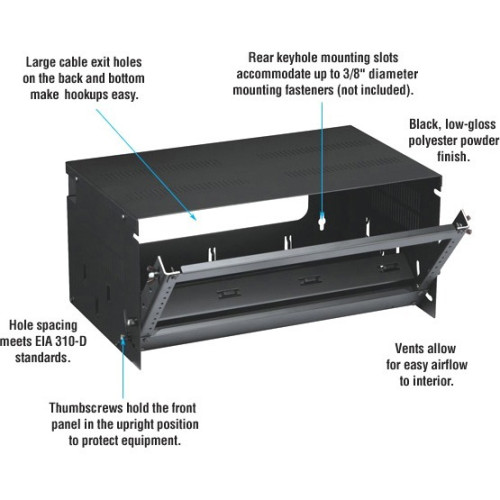 Large cable exit holes on the back and bottom make  hookups easy.

Rear keyhole mounting slots accommodate up to 3/8" diameter mounting fasteners (not included).

Black, low-gloss polyester powder finish.

Hole spacing meets EIA 310-D standards.

Vents allow for easy airflow to interior.

Thumbscrews hold the front panel in the upright position to protect equipment.